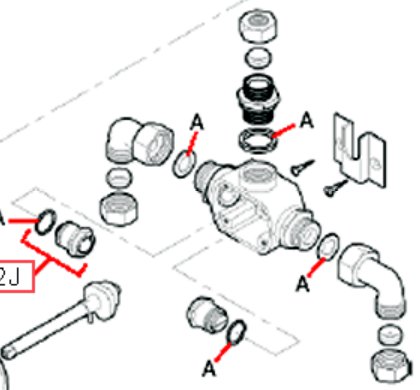 A
A
A
2J
A
A